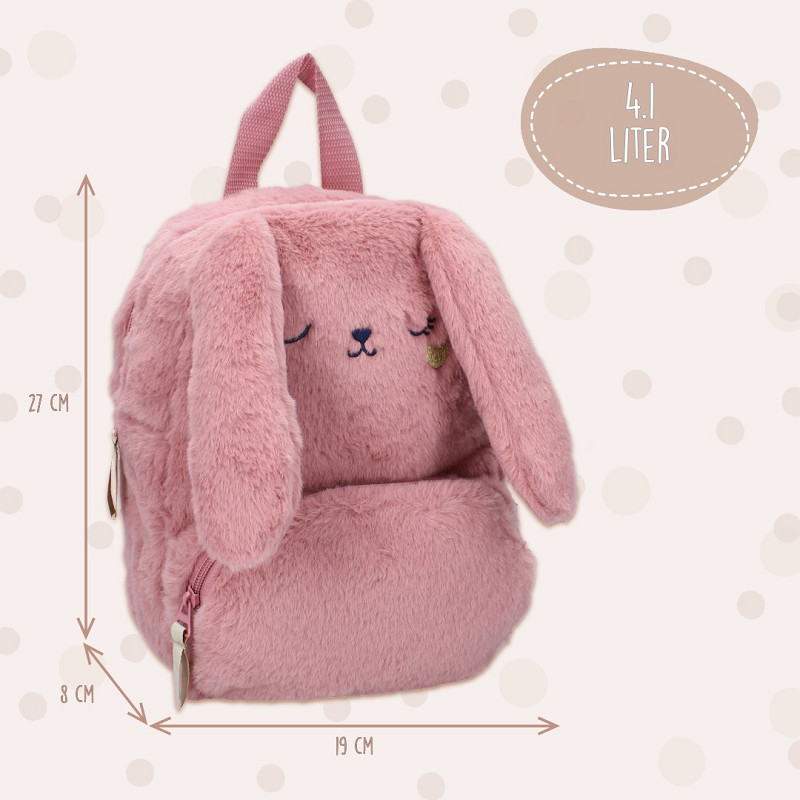 4.1
LITER

27 CM

8 CM

19 CM